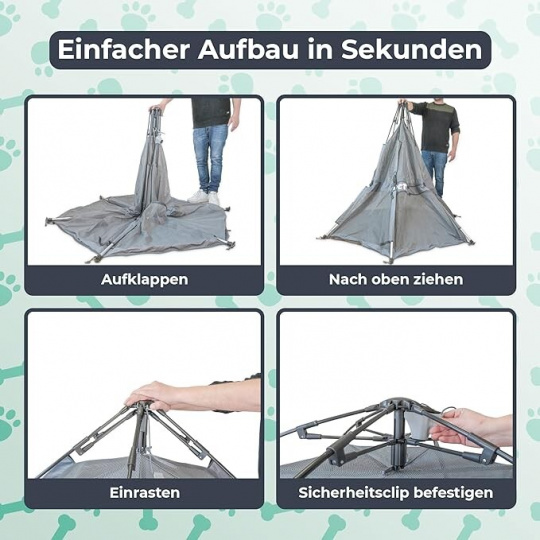 Einfacher Aufbau in Sekunden

Aufklappen

Nach oben ziehen

Einrasten

Sicherheitsclip befestigen